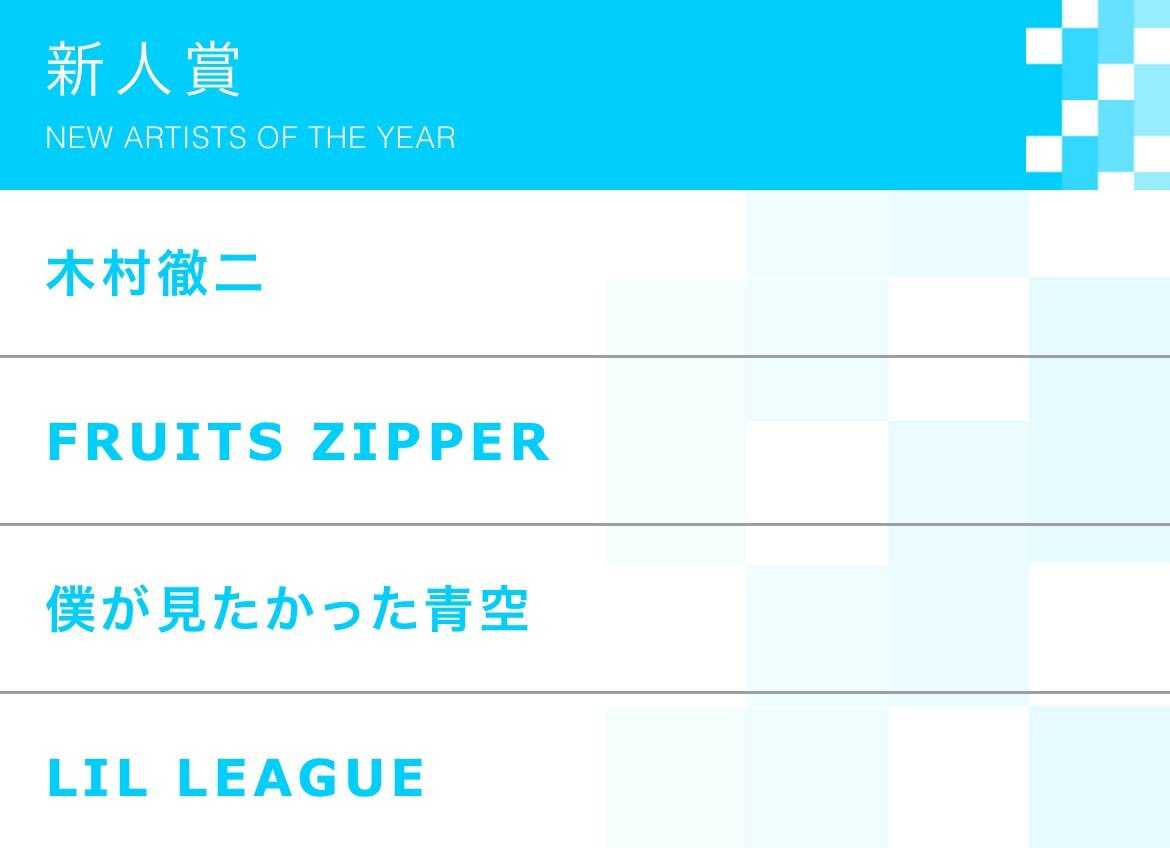 新人賞
NEW ARTISTS OF THE YEAR

木村徹二

FRUITS ZIPPER

僕が見たかった青空

LIL LEAGUE